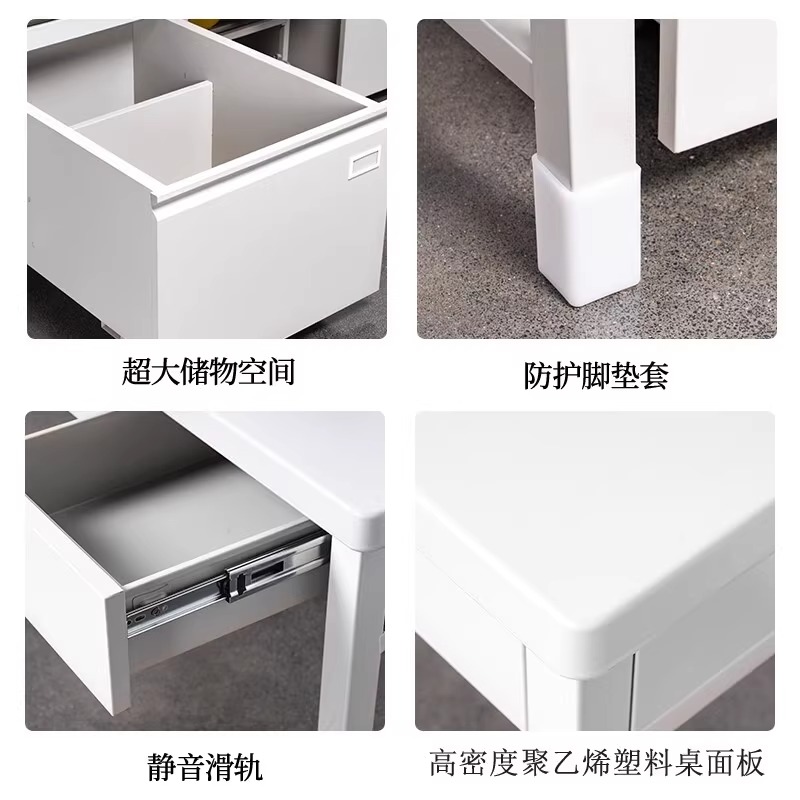 超大储物空间

防护脚垫套

静音滑轨

高密度聚乙烯塑料桌面板